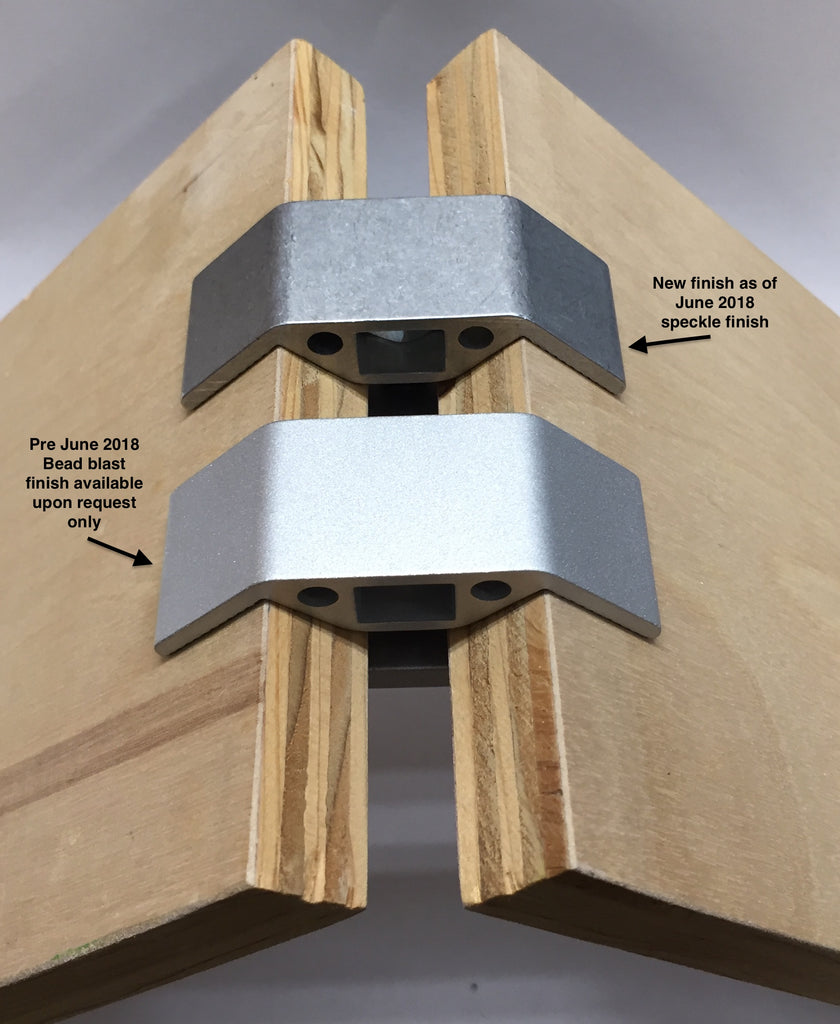 New finish as of June 2018 speckle finish

Pre June 2018 Bead blast finish available upon request only